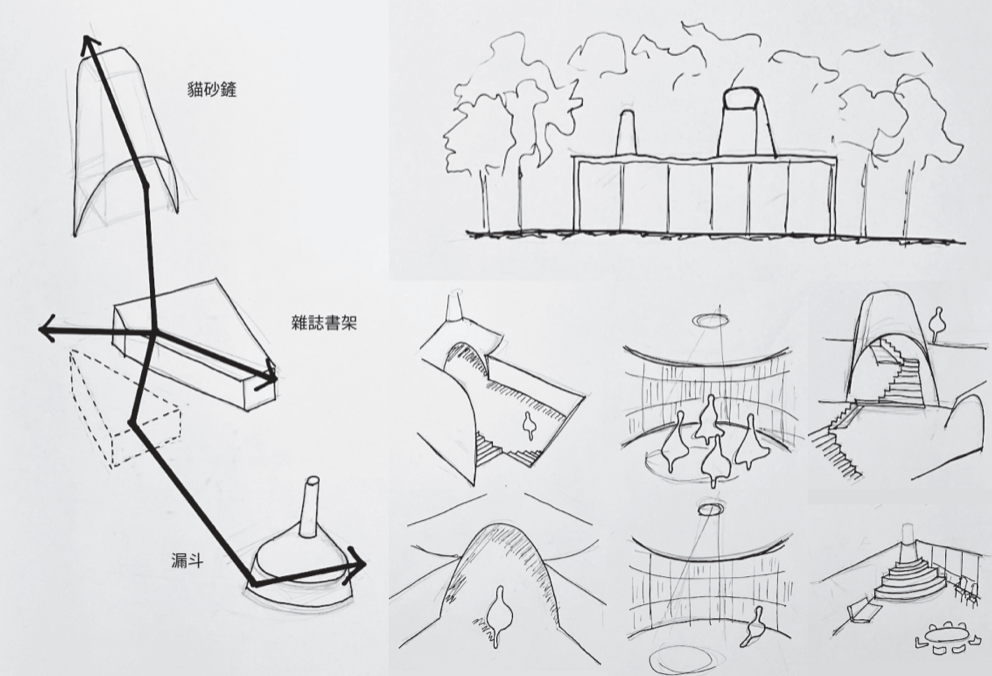 貓砂鏟

雜誌書架

漏斗