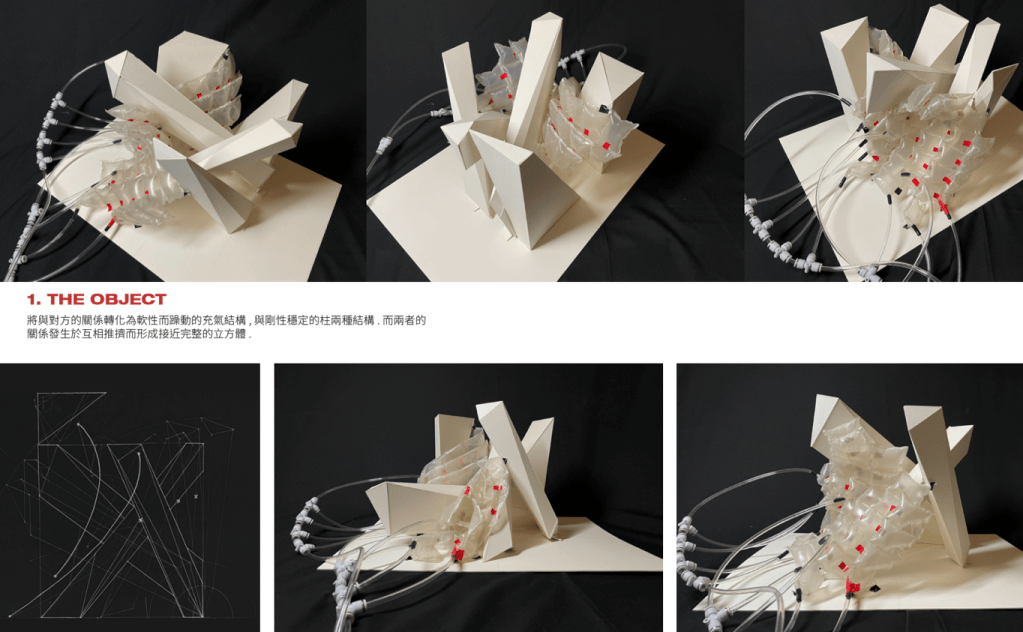 1. THE OBJECT

將與對方的關係轉化為軟性而躁動的充氣結構，與剛性穩定的柱兩種結構．而兩者的關係發生於互相推擠而形成接近完整的立方體．